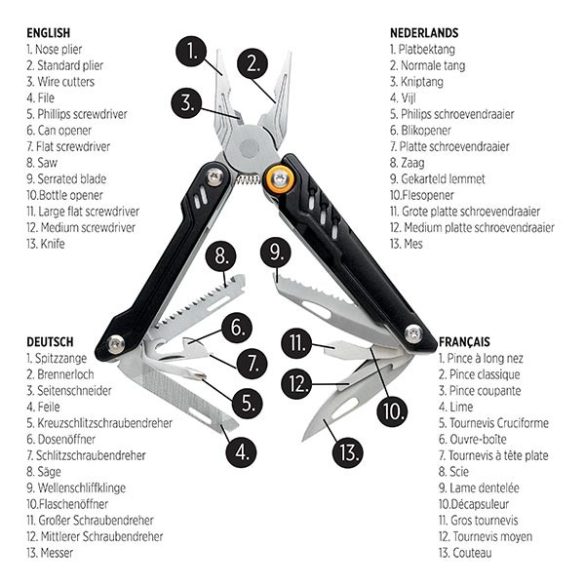 ENGLISH
1. Nose plier
2. Standard plier
3. Wire cutters
4. File
5. Phillips screwdriver
6. Can opener
7. Flat screwdriver
8. Saw
9. Serrated blade
10.Bottle opener
11. Large flat screwdriver
12. Medium screwdriver
13. Knife

NEDERLANDS
1. Platbektang
2. Normale tang
3. Kniptang
4. Vijl
5. Philips schroevendraaier
6. Blikopener
7. Platte schroevendraaier
8. Zaag
9. Gekarteld lemmet
10.Flesopener
11. Grote platte schroevendraaier
12. Medium platte schroevendraaier
13. Mes

1.
2.
3.
8.
9.
6.
7.
5.
4.
11.
12.
10.
13.

DEUTSCH
1. Spitzzange
2. Brennerloch
3. Seitenschneider
4. Feile
5. Kreuzschlitzschraubendreher
6. Dosenöffner
7. Schlitzschraubendreher
8. Säge
9. Wellenschliffklinge
10.Flaschenöffner
11. Großer Schraubendreher
12. Mittlerer Schraubendreher
13. Messer

FRANÇAIS
1. Pince à long nez
2. Pince classique
3. Pince coupante
4. Lime
5. Tournevis Cruciforme
6. Ouvre-boîte
7. Tournevis à tête plate
8. Scie
9. Lame dentelée
10.Décapsuleur
11. Gros tournevis
12. Tournevis moyen
13. Couteau