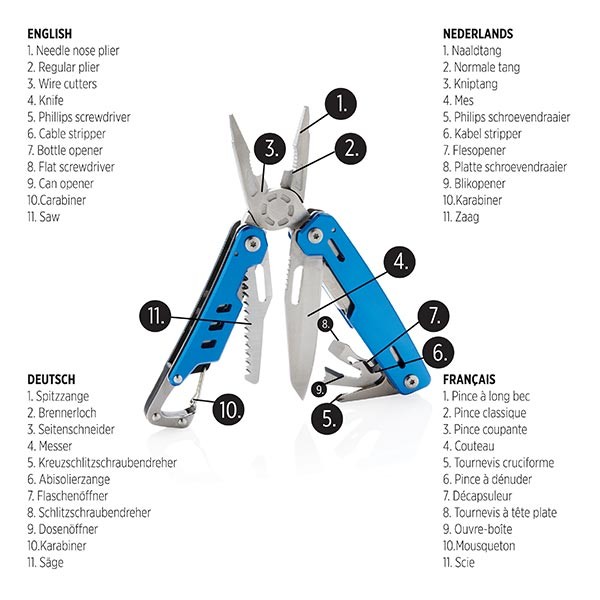 ENGLISH
1. Needle nose plier
2. Regular plier
3. Wire cutters
4. Knife
5. Phillips screwdriver
6. Cable stripper
7. Bottle opener
8. Flat screwdriver
9. Can opener
10.Carabiner
11. Saw

NEDERLANDS
1. Naaldtang
2. Normale tang
3. Kniptang
4. Mes
5. Philips schroevendraaier
6. Kabel stripper
7. Flesopener
8. Platte schroevendraaier
9. Blikopener
10.Karabiner
11. Zaag

1.
2.
3.
4.
11.
8.
7.
6.
9.
10.
5.

DEUTSCH
1. Spitzzange
2. Brennerloch
3. Seitenschneider
4. Messer
5. Kreuzschlitzschraubendreher
6. Abisolierzange
7. Flaschenöffner
8. Schlitzschraubendreher
9. Dosenöffner
10.Karabiner
11. Säge

FRANÇAIS
1. Pince à long bec
2. Pince classique
3. Pince coupante
4. Couteau
5. Tournevis cruciforme
6. Pince à dénuder
7. Décapsuleur
8. Tournevis à tête plate
9. Ouvre-boîte
10.Mousqueton
11. Scie